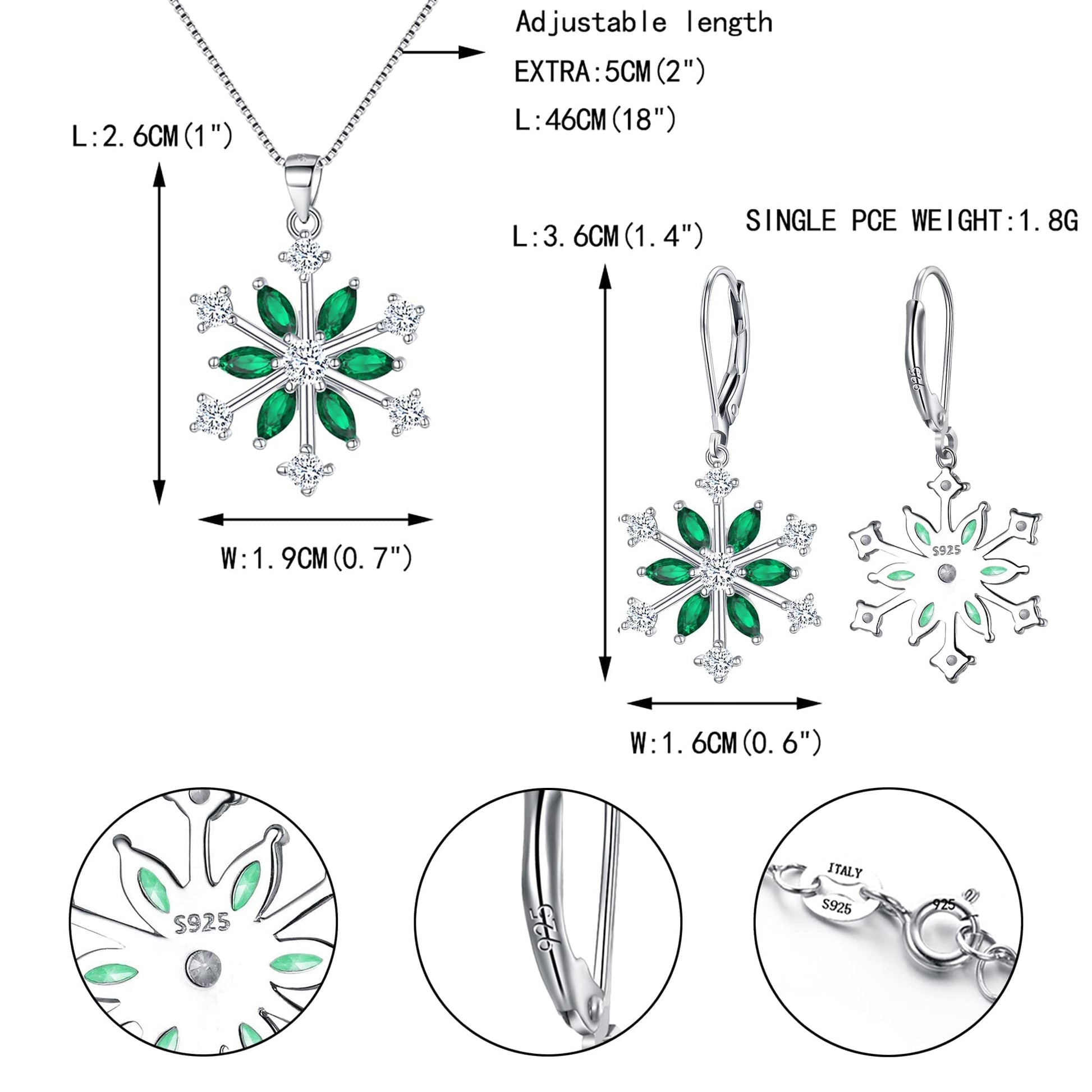 Adjustable length

EXTRA:5CM(2")

L:46CM(18")

L:2.6CM(1")

W:1.9CM(0.7")

SINGLE PCE WEIGHT:1.8G

L:3.6CM(1.4")

925

S925

W:1.6CM(0.6")

S925

925

ITALY

S925

925