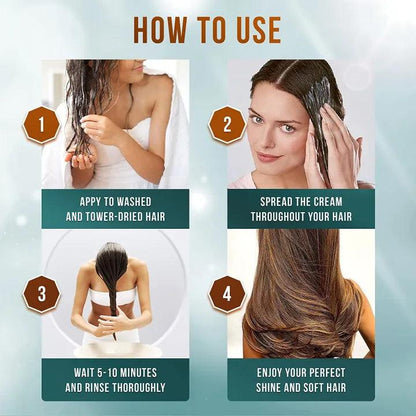 HOW TO USE

1

APPY TO WASHED AND TOWER-DRIED HAIR

2

SPREAD THE CREAM THROUGHOUT YOUR HAIR

3

WAIT 5-10 MINUTES AND RINSE THOROUGHLY

4

ENJOY YOUR PERFECT SHINE AND SOFT HAIR