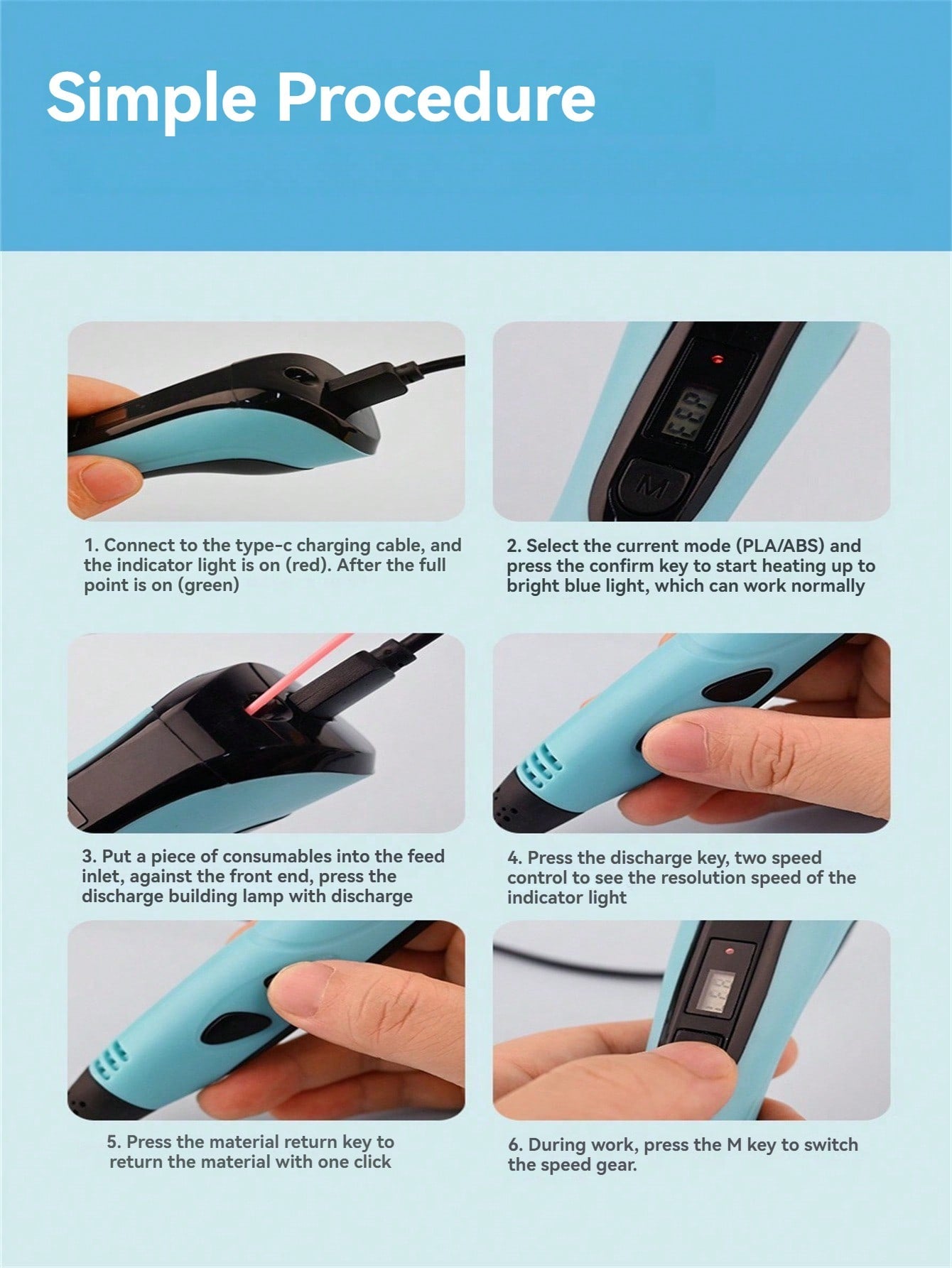 Simple Procedure

M

1. Connect to the type-c charging cable, and the indicator light is on (red). After the full point is on (green)

2. Select the current mode (PLA/ABS) and press the confirm key to start heating up to bright blue light, which can work normally

3. Put a piece of consumables into the feed inlet, against the front end, press the discharge building lamp with discharge

4. Press the discharge key, two speed control to see the resolution speed of the indicator light

5. Press the material return key to return the material with one click

6. During work, press the M key to switch the speed gear.